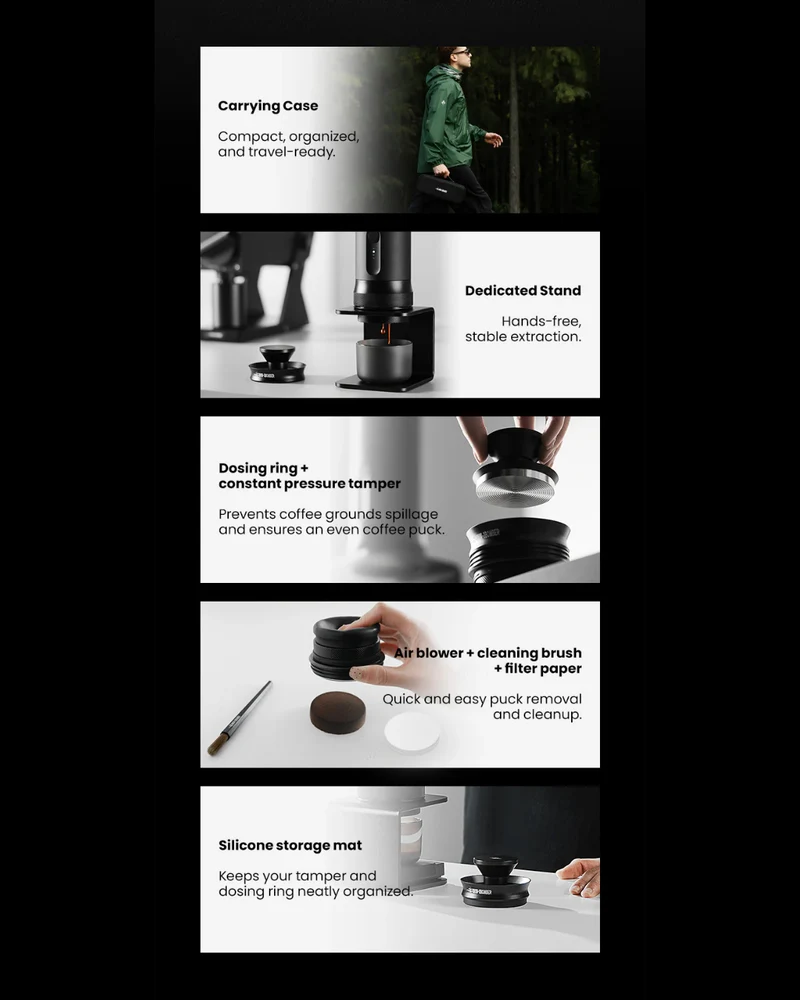 Carrying Case

Compact, organized, and travel-ready.

Dedicated Stand

Hands-free, stable extraction.

Dosing ring + constant pressure tamper

Prevents coffee grounds spillage and ensures an even coffee puck.

Air blower + cleaning brush + filter paper

Quick and easy puck removal and cleanup.

Silicone storage mat

Keeps your tamper and dosing ring neatly organized.